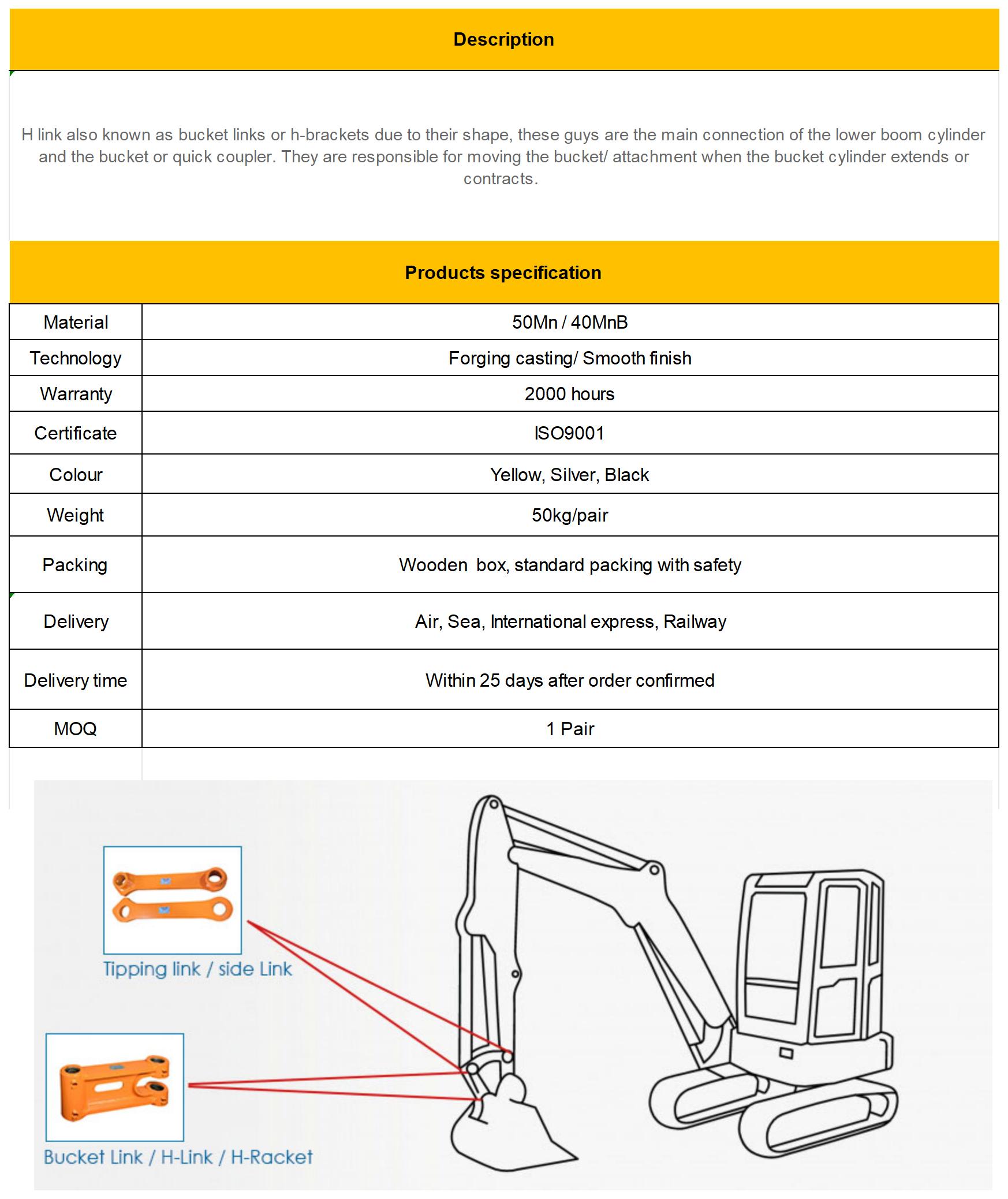 Description

H link also known as bucket links or h-brackets due to their shape, these guys are the main connection of the lower boom cylinder and the bucket or quick coupler. They are responsible for moving the bucket/ attachment when the bucket cylinder extends or contracts.

Products specification

| Material | 50Mn / 40MnB |
|---|---|
| Technology | Forging casting/ Smooth finish |
| Warranty | 2000 hours |
| Certificate | ISO9001 |
| Colour | Yellow, Silver, Black |
| Weight | 50kg/pair |
| Packing | Wooden box, standard packing with safety |
| Delivery | Air, Sea, International express, Railway |
| Delivery time | Within 25 days after order confirmed |
| MOQ | 1 Pair |

Tipping link / side Link

Bucket Link / H-Link / H-Racket